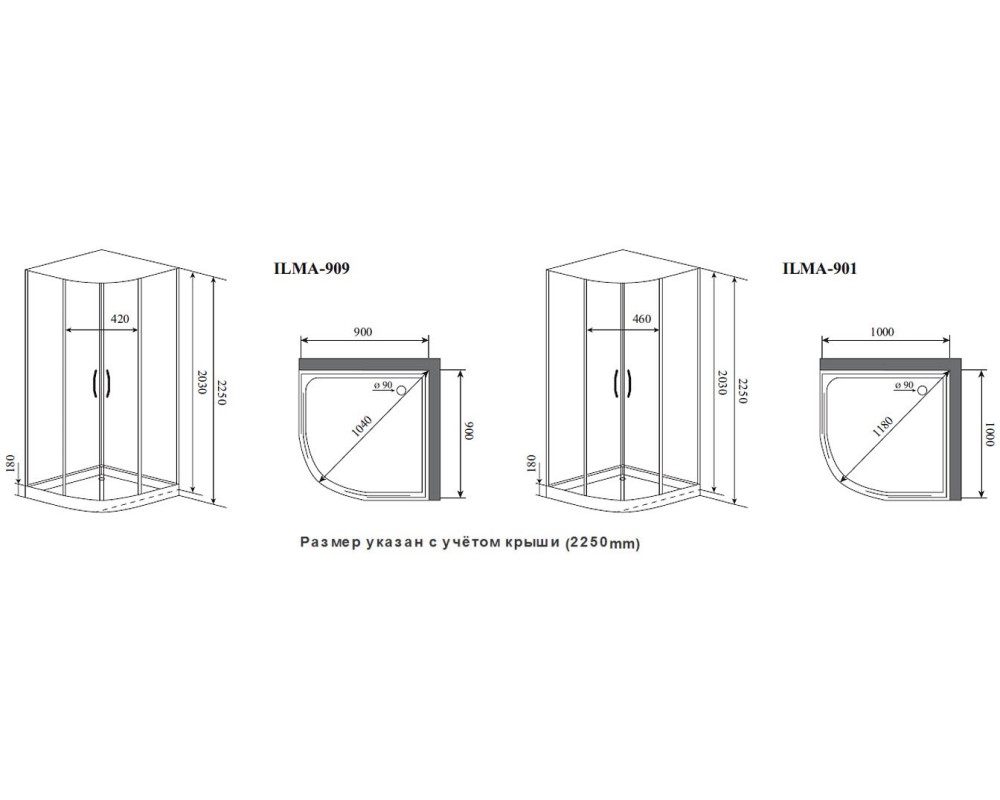 ILMA-909

420

2030

2250

180

900

ø 90

1040

900

ILMA-901

460

2030

2250

180

1000

ø 90

1180

1000

Размер указан с учётом крыши (2250mm)