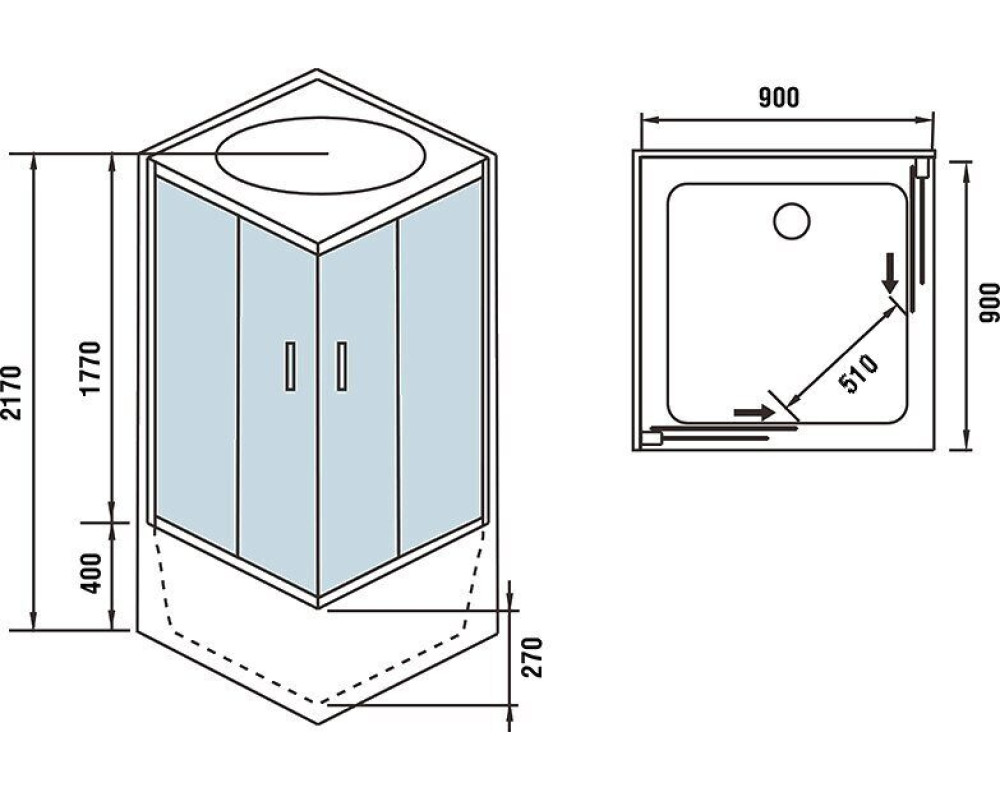 2170
1770
400
270
900
900
510