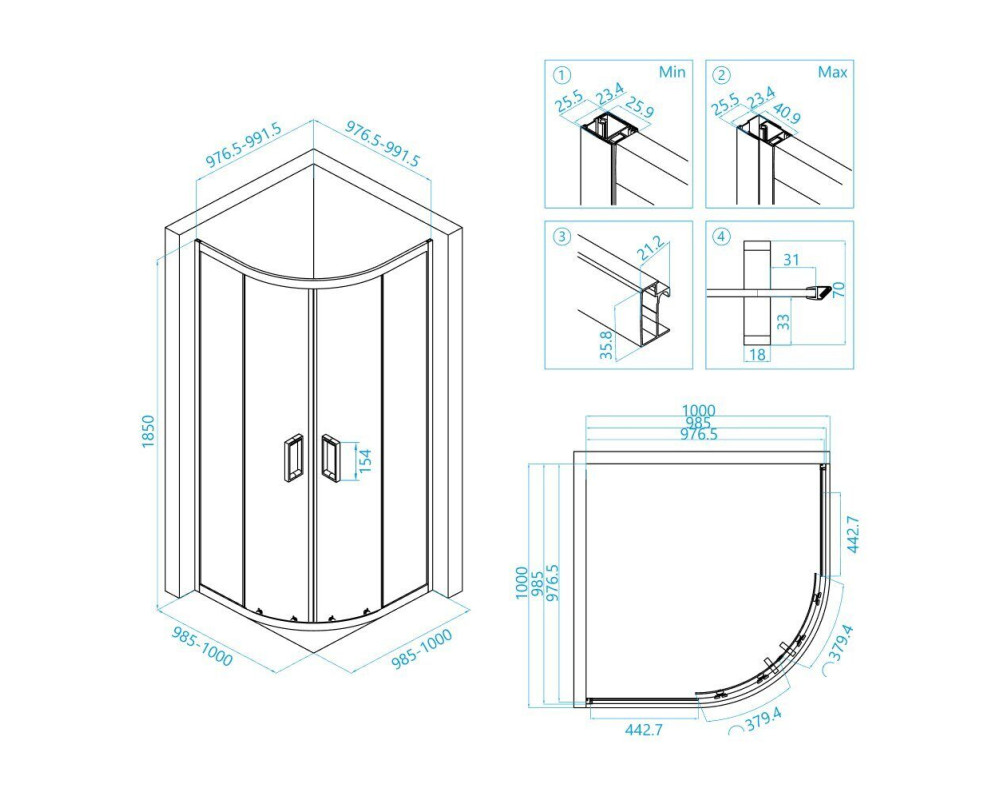 976.5-991.5
976.5-991.5
1850
154
985-1000
985-1000

① Min
25.5 23.4 25.9

② Max
25.5 23.4 40.9

③
21.2
35.8

④
31
70
33
18

1000
985
976.5
1000
985
976.5
442.7
379.4
442.7
379.4