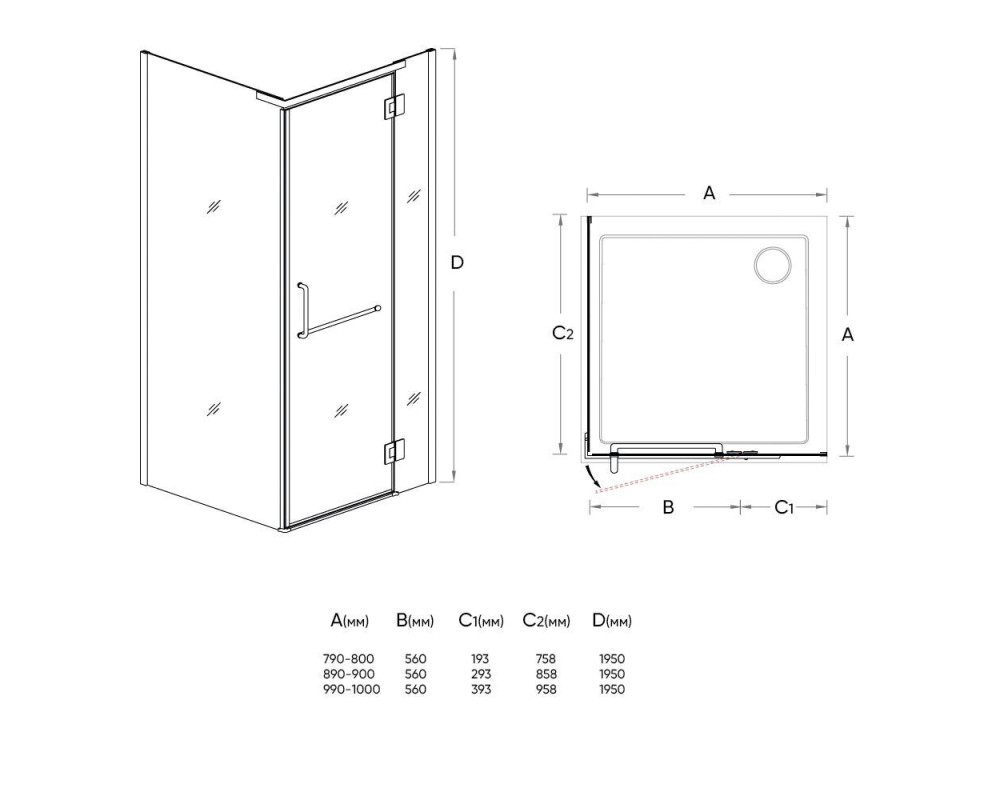 D

A

C2

A

B

C1

| A(мм) | B(мм) | C1(мм) | C2(мм) | D(мм) |
|---|---|---|---|---|
| 790-800 | 560 | 193 | 758 | 1950 |
| 890-900 | 560 | 293 | 858 | 1950 |
| 990-1000 | 560 | 393 | 958 | 1950 |