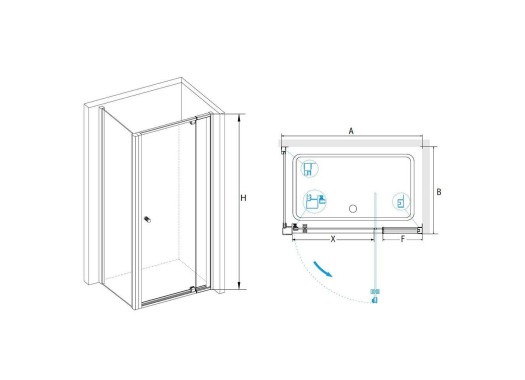 H

A

B

X

F