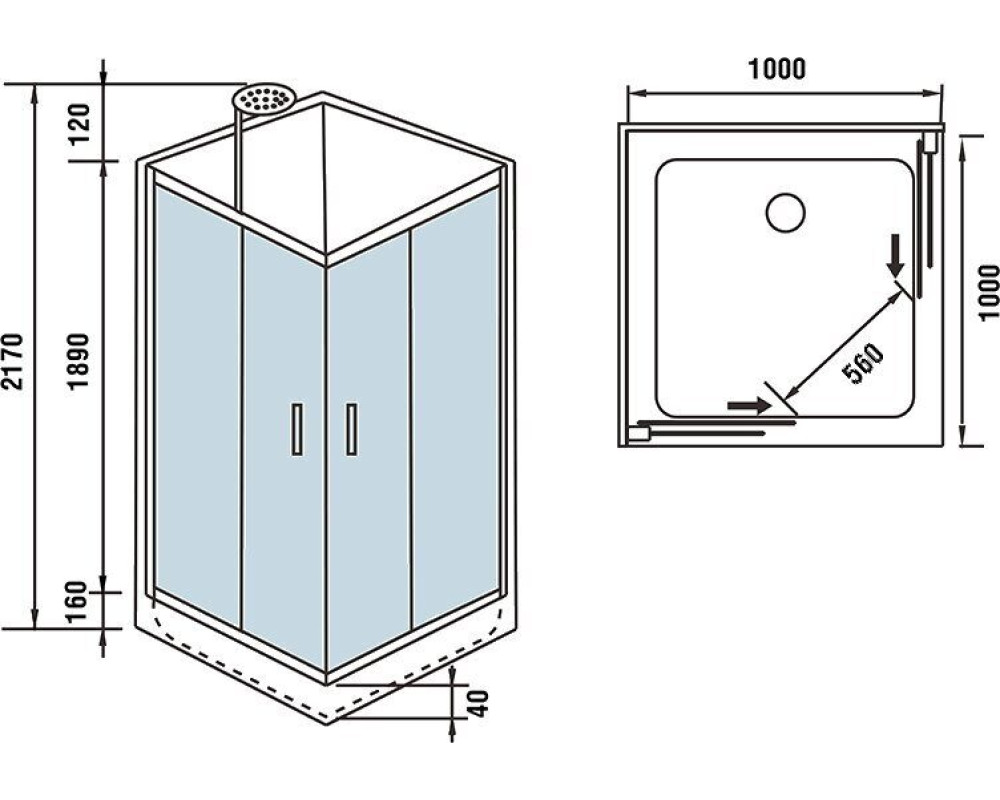 2170
120
1890
160
40
1000
1000
560