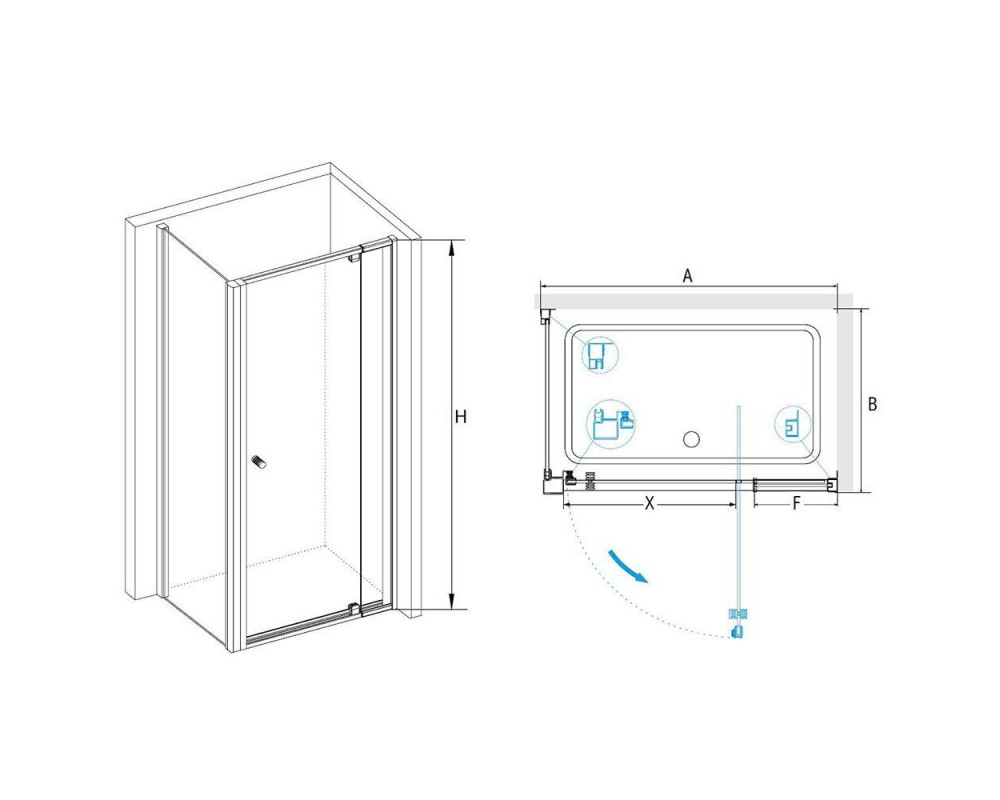 H

A

B

X

F