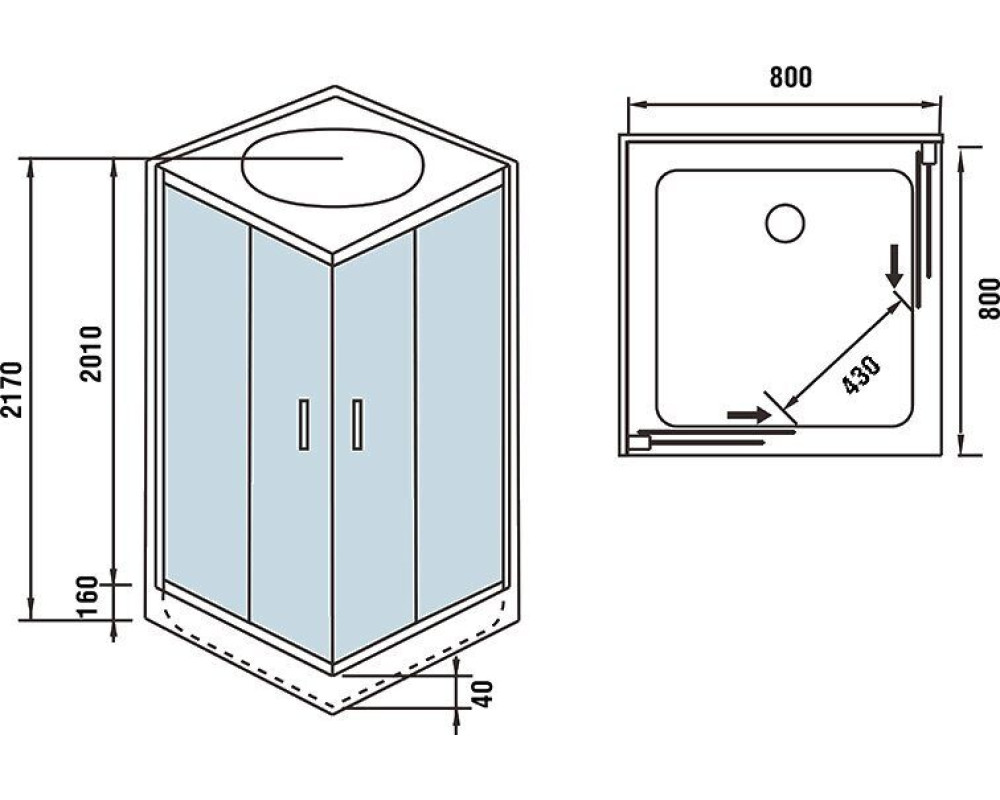 2170
2010
160
40
800
800
430