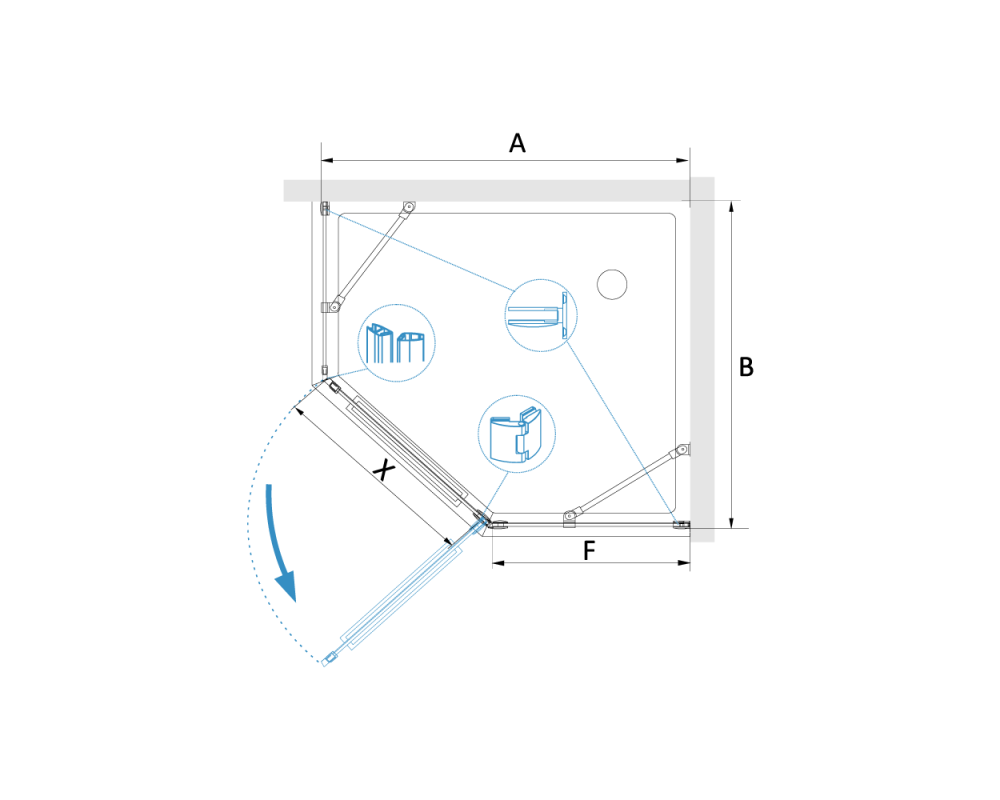 A

B

X

F