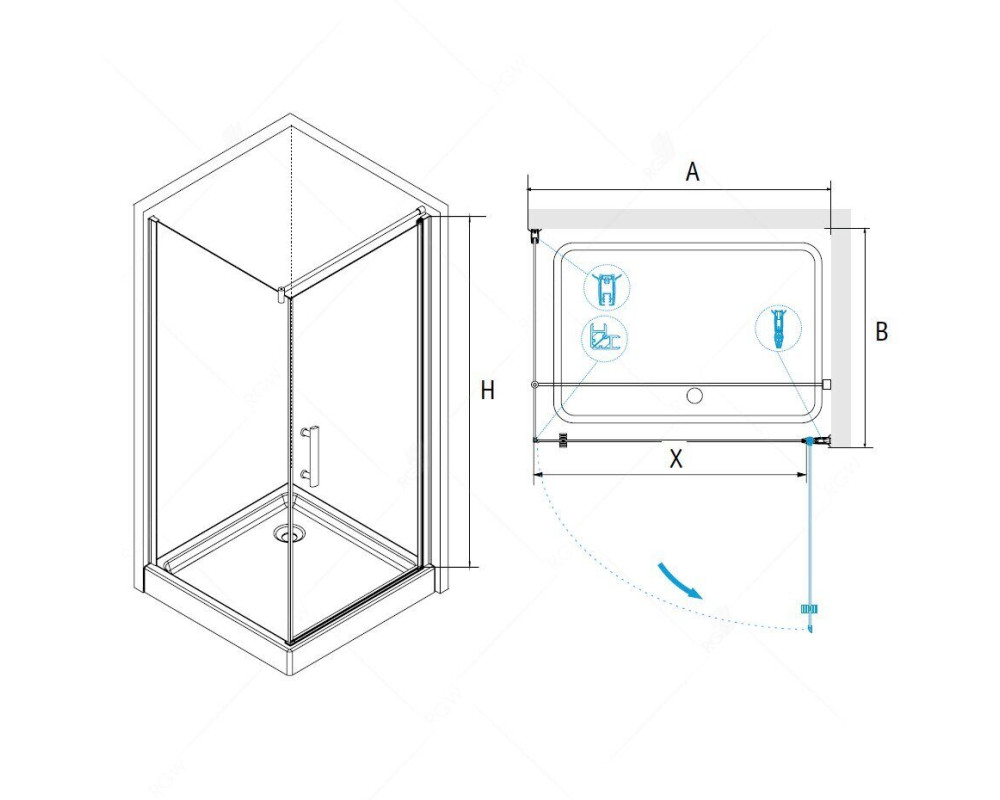 H

A

B

X